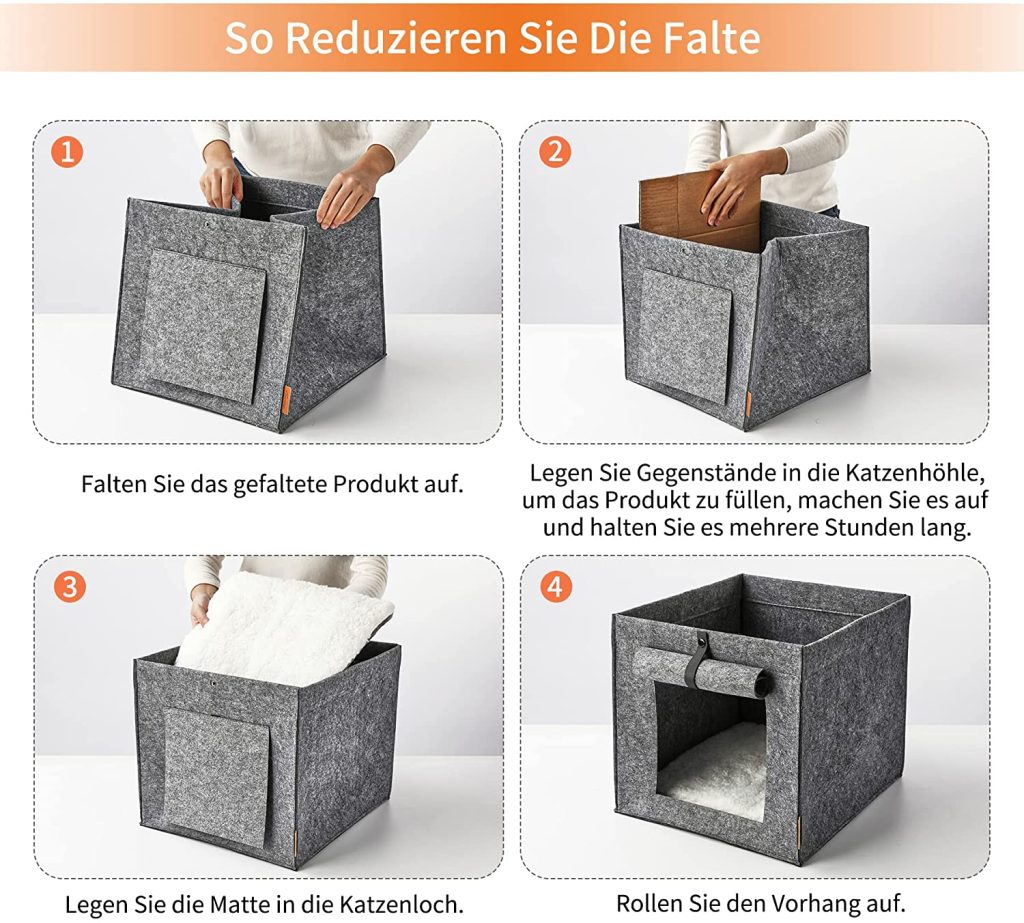 So Reduzieren Sie Die Falte

1

Falten Sie das gefaltete Produkt auf.

2

Legen Sie Gegenstände in die Katzenhöhle, um das Produkt zu füllen, machen Sie es auf und halten Sie es mehrere Stunden lang.

3

Legen Sie die Matte in die Katzenloch.

4

Rollen Sie den Vorhang auf.