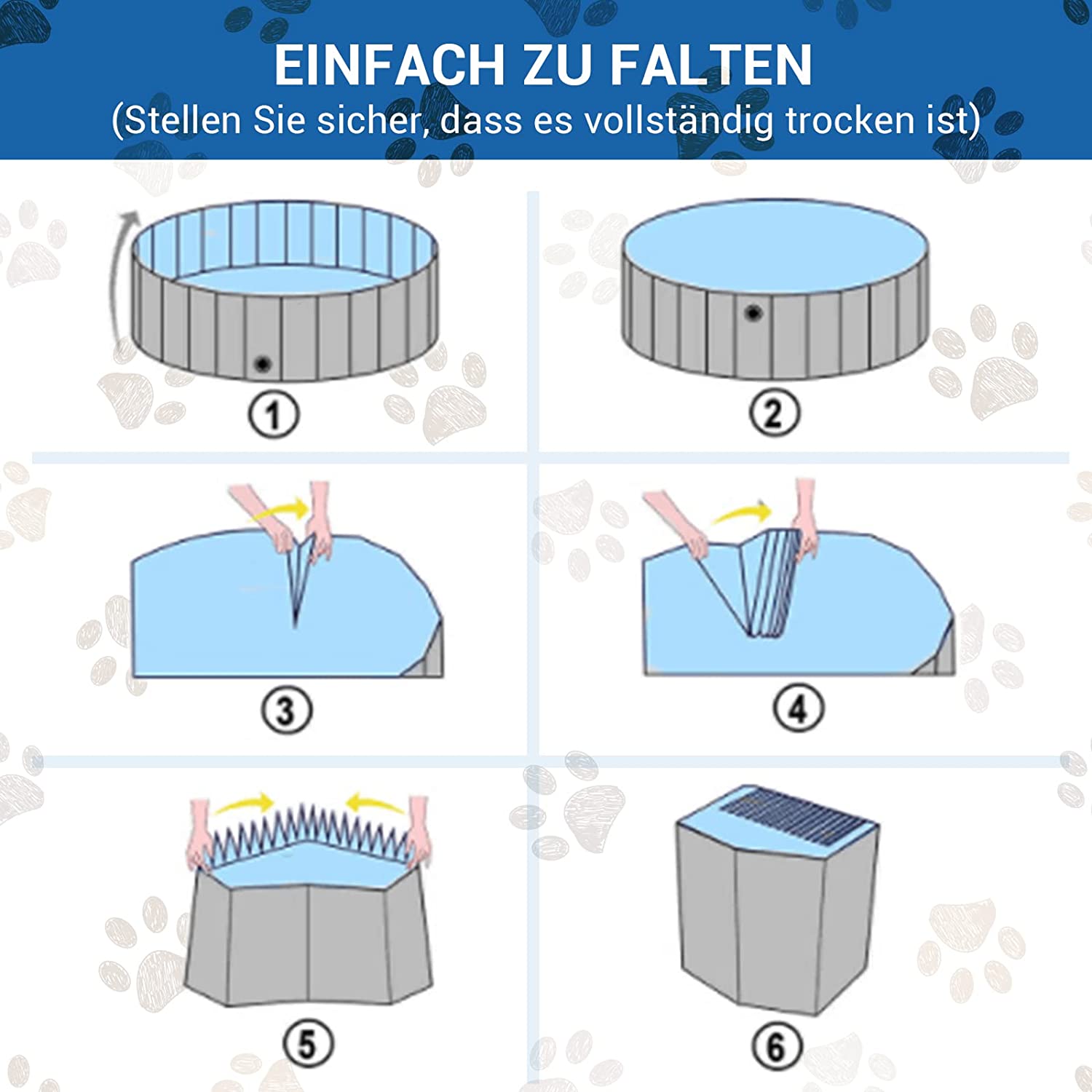 EINFACH ZU FALTEN
(Stellen Sie sicher, dass es vollständig trocken ist)

①

②

③

④

⑤

⑥